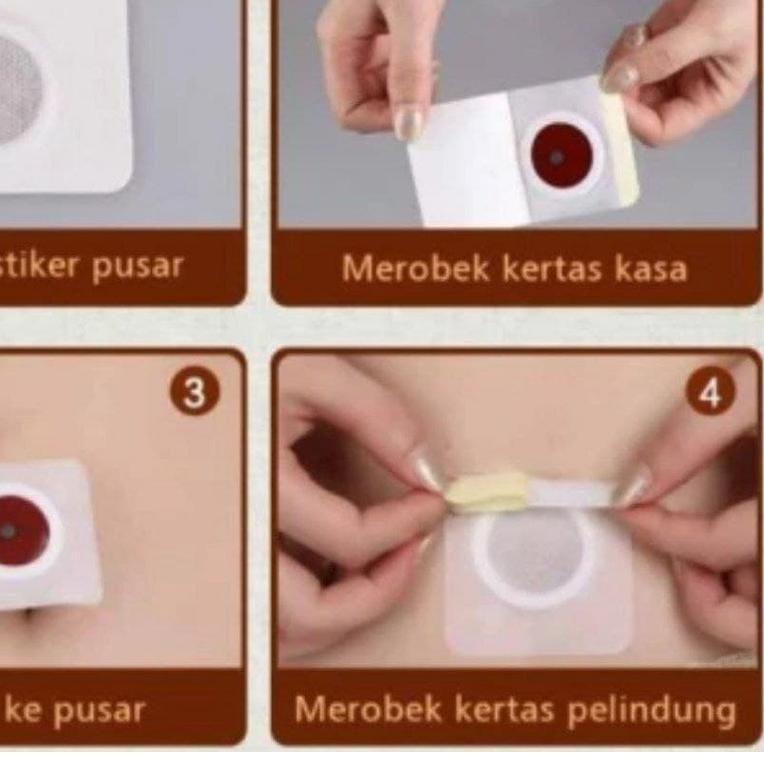 stiker pusar

Merobek kertas kasa

3

ke pusar

4

Merobek kertas pelindung